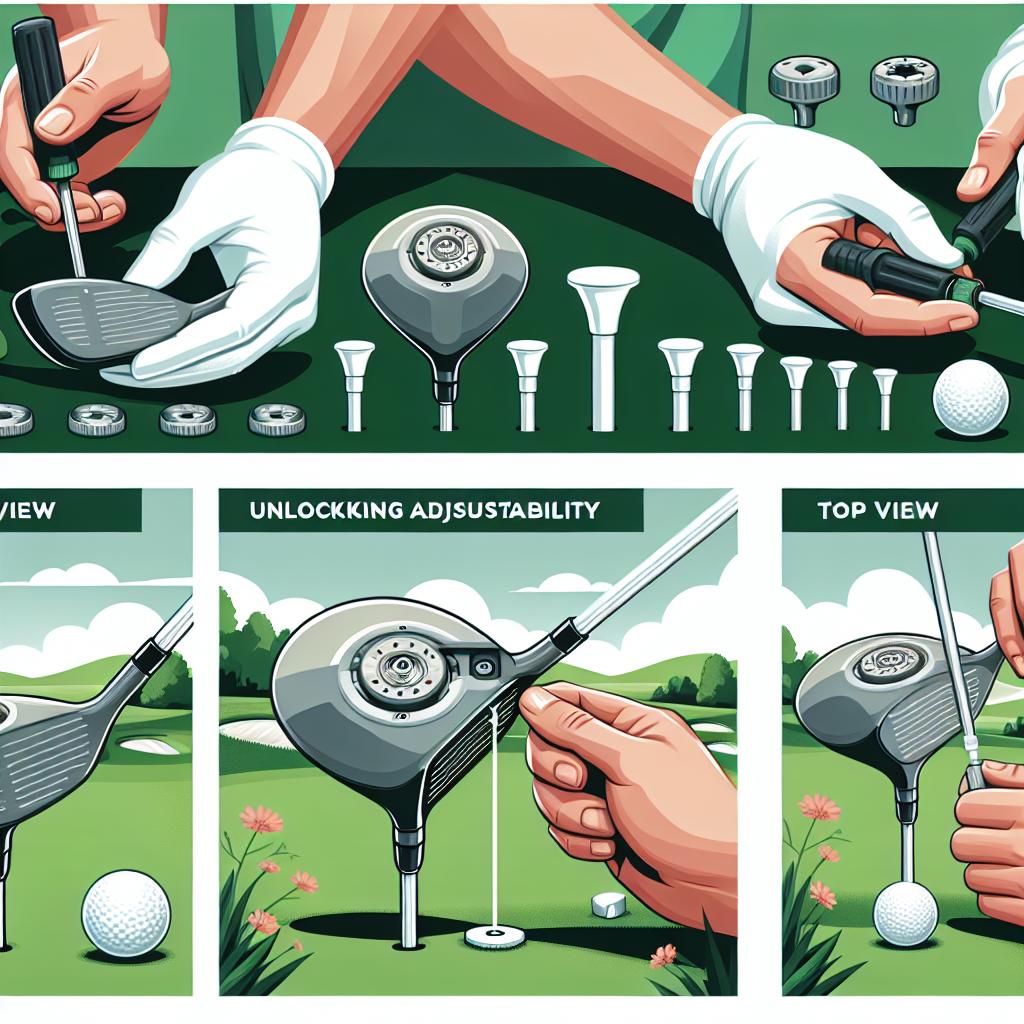 VIEW

UNLOCKKING ADJSUSTABILITY

TOP VIEW